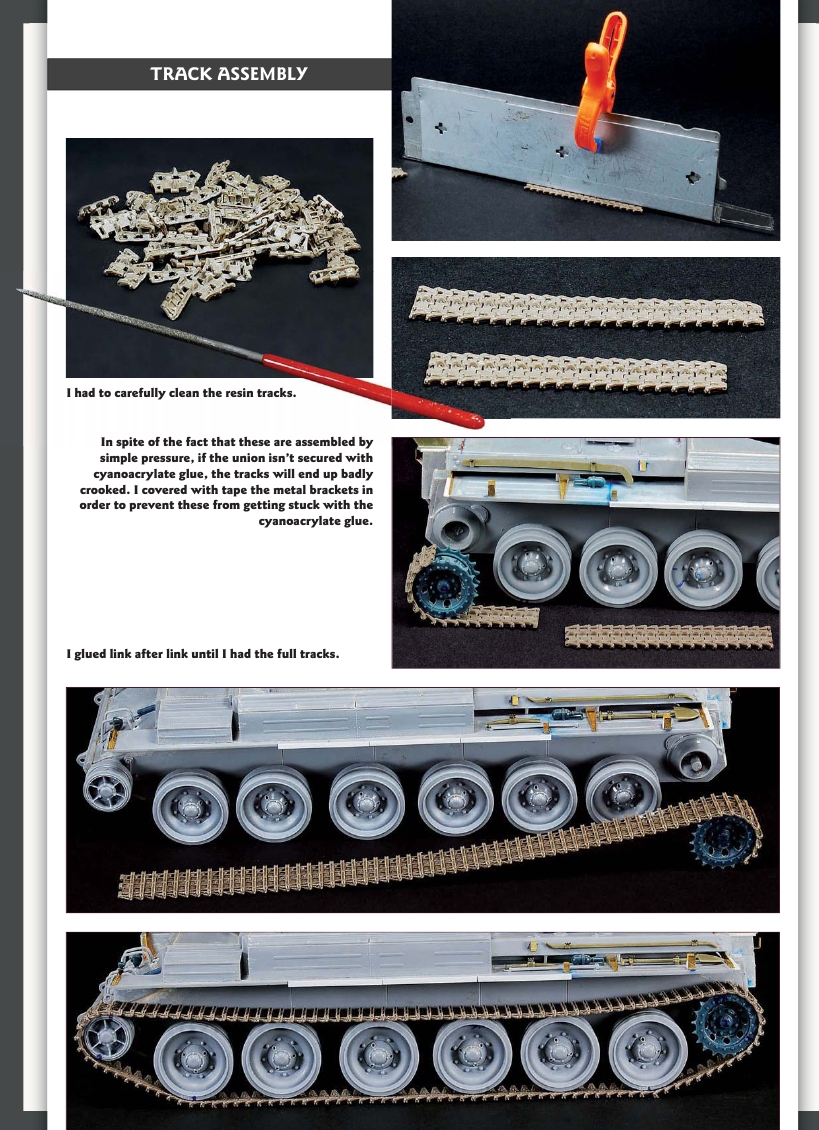 TRACK ASSEMBLY

I had to carefully clean the resin tracks.

In spite of the fact that these are assembled by simple pressure, if the union isn't secured with cyanoacrylate glue, the tracks will end up badly crooked. I covered with tape the metal brackets in order to prevent these from getting stuck with the cyanoacrylate glue.

I glued link after link until I had the full tracks.